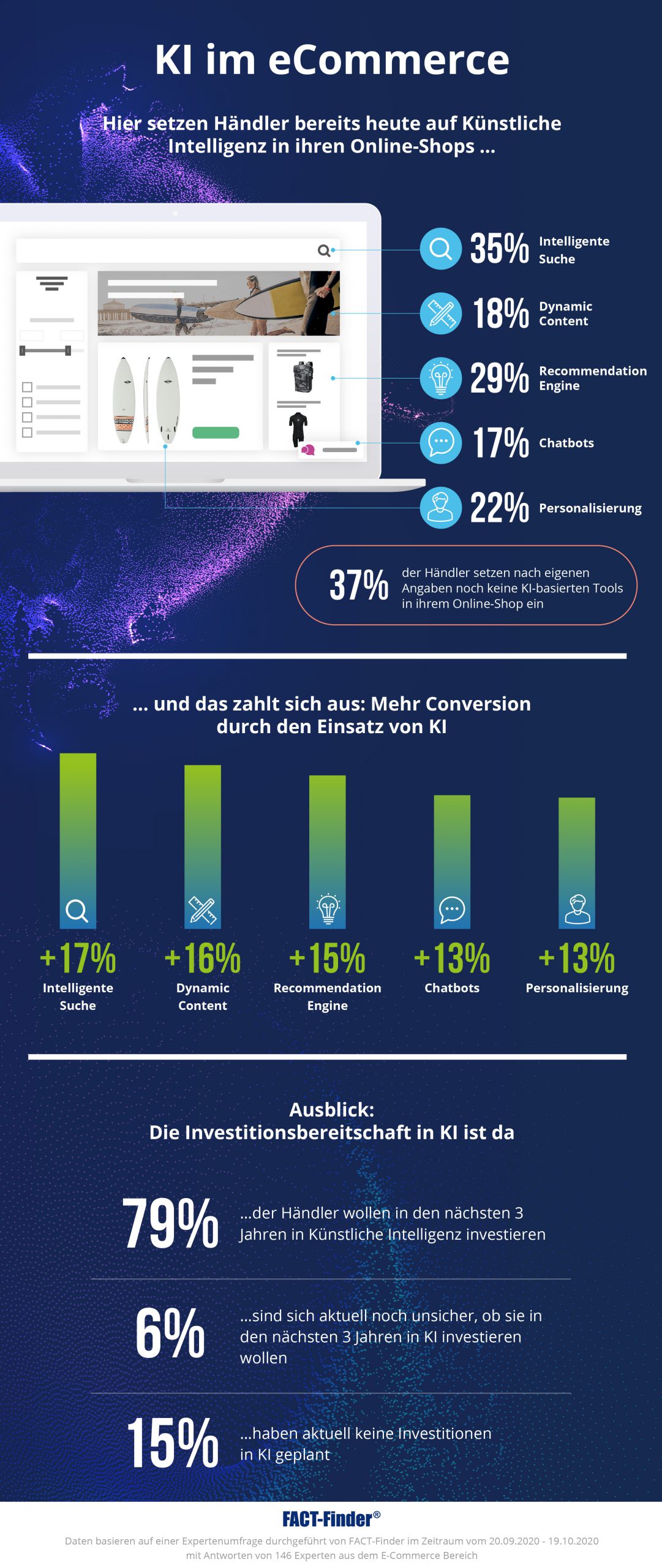 KI im eCommerce

Hier setzen Händler bereits heute auf Künstliche Intelligenz in ihren Online-Shops ...

35% Intelligente Suche

18% Dynamic Content

29% Recommendation Engine

17% Chatbots

22% Personalisierung

37% der Händler setzen nach eigenen Angaben noch keine KI-basierten Tools in ihrem Online-Shop ein

... und das zahlt sich aus: Mehr Conversion durch den Einsatz von KI

+17% Intelligente Suche

+16% Dynamic Content

+15% Recommendation Engine

+13% Chatbots

+13% Personalisierung

Ausblick:
Die Investitionsbereitschaft in KI ist da

79% ...der Händler wollen in den nächsten 3 Jahren in Künstliche Intelligenz investieren

6% ...sind sich aktuell noch unsicher, ob sie in den nächsten 3 Jahren in KI investieren wollen

15% ...haben aktuell keine Investitionen in KI geplant

FACT-Finder®

Daten basieren auf einer Expertenumfrage durchgeführt von FACT-Finder im Zeitraum vom 20.09.2020 - 19.10.2020 mit Antworten von 146 Experten aus dem E-Commerce Bereich